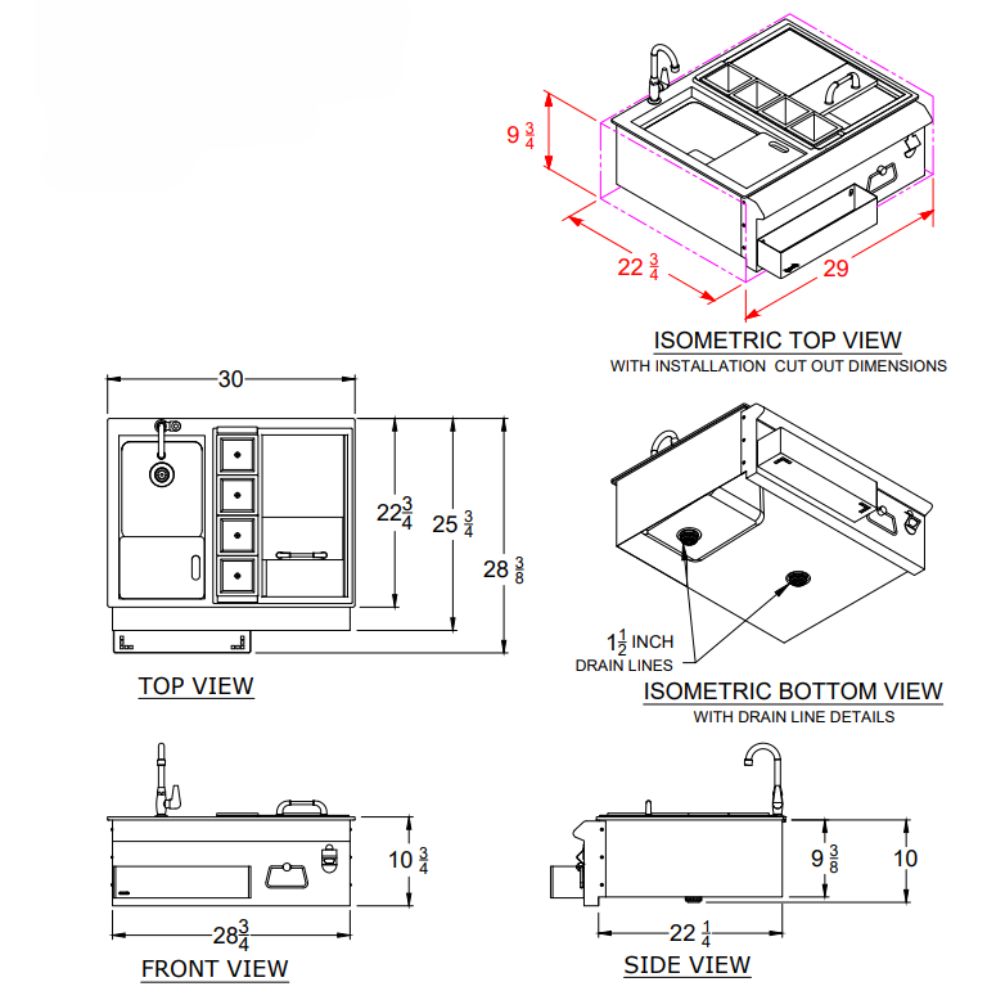 $9\frac{3}{4}$

$22\frac{3}{4}$

29

ISOMETRIC TOP VIEW

WITH INSTALLATION CUT OUT DIMENSIONS

30

$22\frac{3}{4}$

$25\frac{3}{4}$

$28\frac{3}{8}$

TOP VIEW

$1\frac{1}{2}$ INCH DRAIN LINES

ISOMETRIC BOTTOM VIEW

WITH DRAIN LINE DETAILS

$10\frac{3}{4}$

$28\frac{3}{4}$

FRONT VIEW

$9\frac{3}{8}$

10

$22\frac{1}{4}$

SIDE VIEW